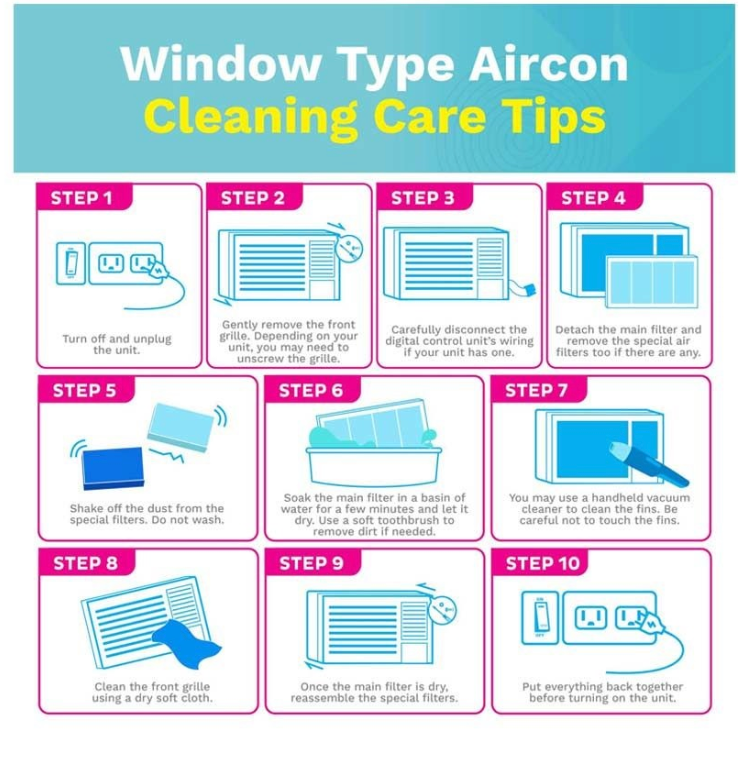 Window Type Aircon
Cleaning Care Tips

STEP 1

Turn off and unplug the unit.

STEP 2

Gently remove the front grille. Depending on your unit, you may need to unscrew the grille.

STEP 3

Carefully disconnect the digital control unit's wiring if your unit has one.

STEP 4

Detach the main filter and remove the special air filters too if there are any.

STEP 5

Shake off the dust from the special filters. Do not wash.

STEP 6

Soak the main filter in a basin of water for a few minutes and let it dry. Use a soft toothbrush to remove dirt if needed.

STEP 7

You may use a handheld vacuum cleaner to clean the fins. Be careful not to touch the fins.

STEP 8

Clean the front grille using a dry soft cloth.

STEP 9

Once the main filter is dry, reassemble the special filters.

STEP 10

Put everything back together before turning on the unit.